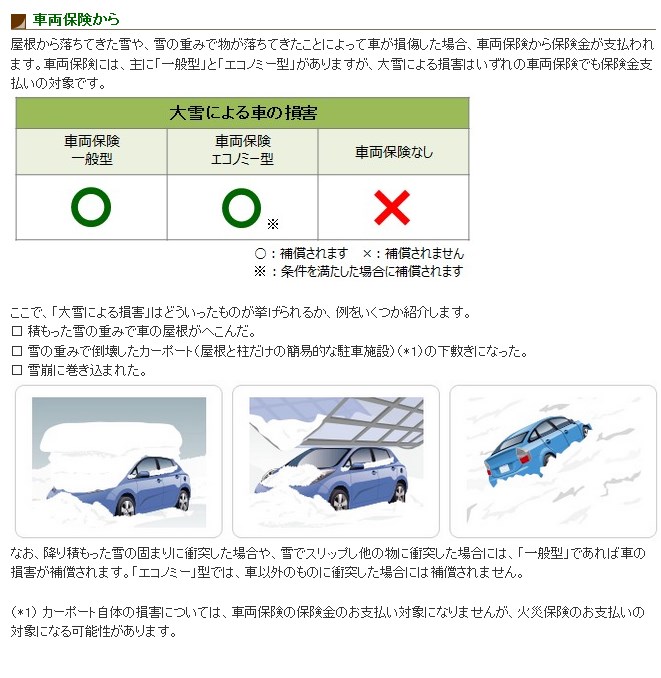 車両保険から

屋根から落ちてきた雪や、雪の重みで物が落ちてきたことによって車が損傷した場合、車両保険から保険金が支払われます。車両保険には、主に「一般型」と「エコノミー型」がありますが、大雪による損害はいずれの車両保険でも保険金支払いの対象です。

| 大雪による車の損害 | | |
|---|---|---|
| 車両保険 一般型 | 車両保険 エコノミー型 | 車両保険なし |
| ○ | ○※ | × |

○：補償されます　×：補償されません
※：条件を満たした場合に補償されます

ここで、「大雪による損害」はどういったものが挙げられるか、例をいくつか紹介します。
□ 積もった雪の重みで車の屋根がへこんだ。
□ 雪の重みで倒壊したカーポート（屋根と柱だけの簡易的な駐車施設）（*1）の下敷きになった。
□ 雪崩に巻き込まれた。

なお、降り積もった雪の固まりに衝突した場合や、雪でスリップし他の物に衝突した場合には、「一般型」であれば車の損害が補償されます。「エコノミー」型では、車以外のものに衝突した場合には補償されません。

（*1）カーポート自体の損害については、車両保険の保険金のお支払い対象になりませんが、火災保険のお支払いの対象になる可能性があります。